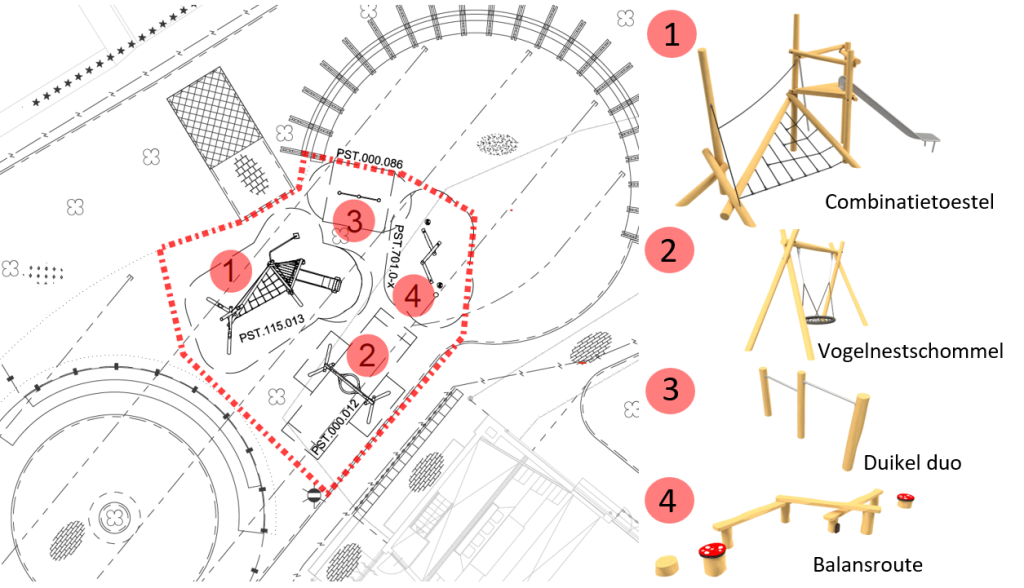 PST.000.086

3

PST.701.0-x

1

4

PST.115.013

2

PST.000.012

1

Combinatietoestel

2

Vogelnestschommel

3

Duikel duo

4

Balansroute